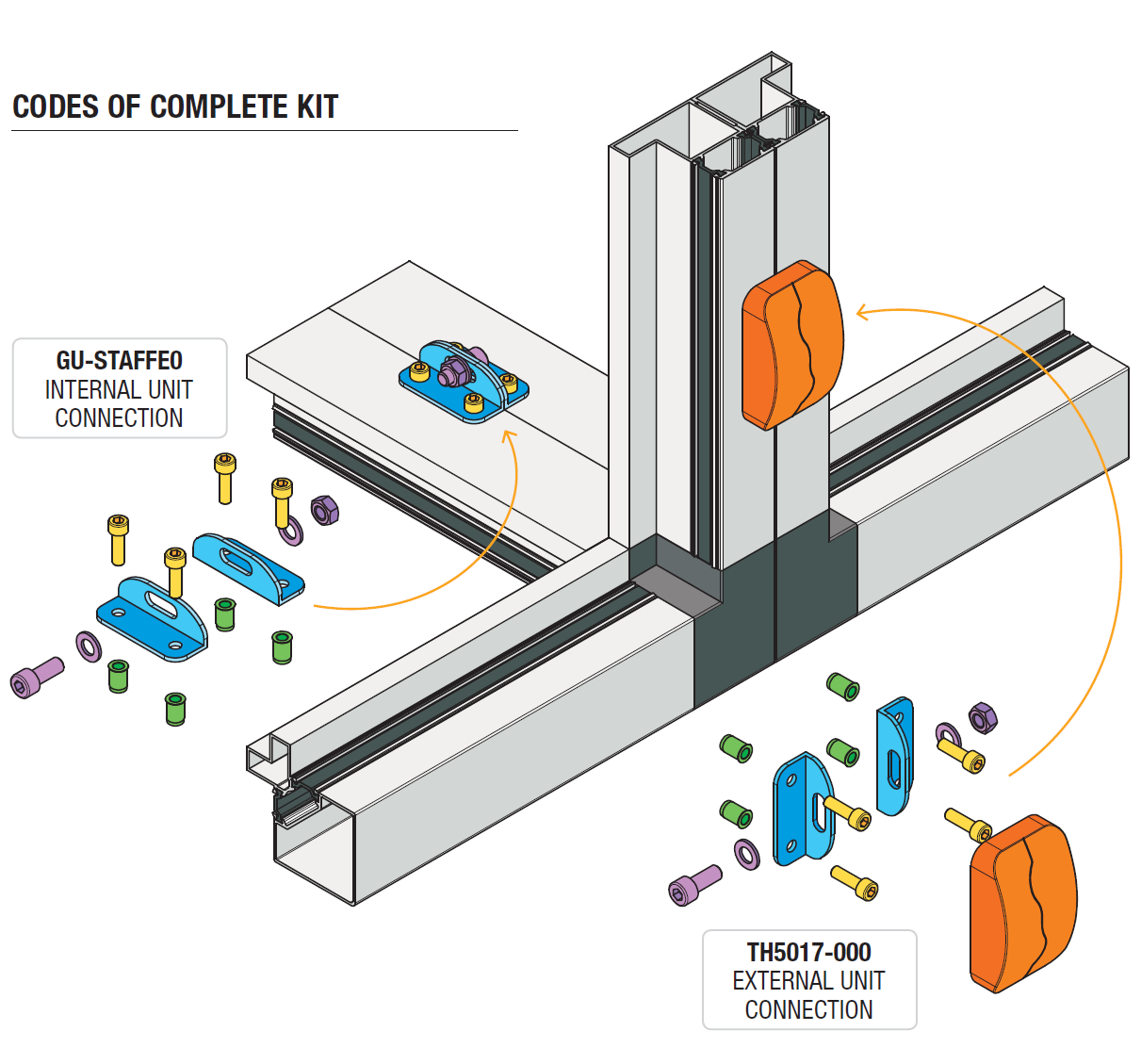 CODES OF COMPLETE KIT

GU-STAFFE0
INTERNAL UNIT CONNECTION

TH5017-000
EXTERNAL UNIT CONNECTION